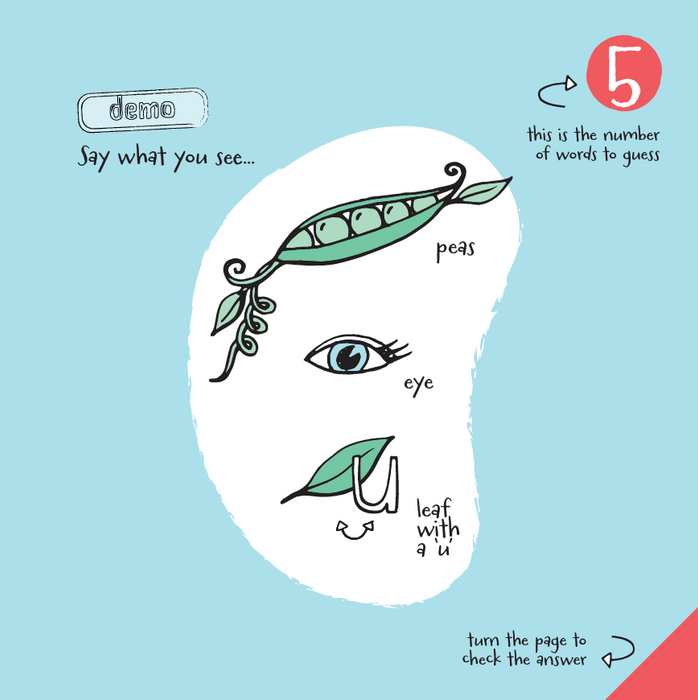 demo

Say what you see...

5

this is the number of words to guess

peas

eye

u

leaf with a 'u'

turn the page to check the answer